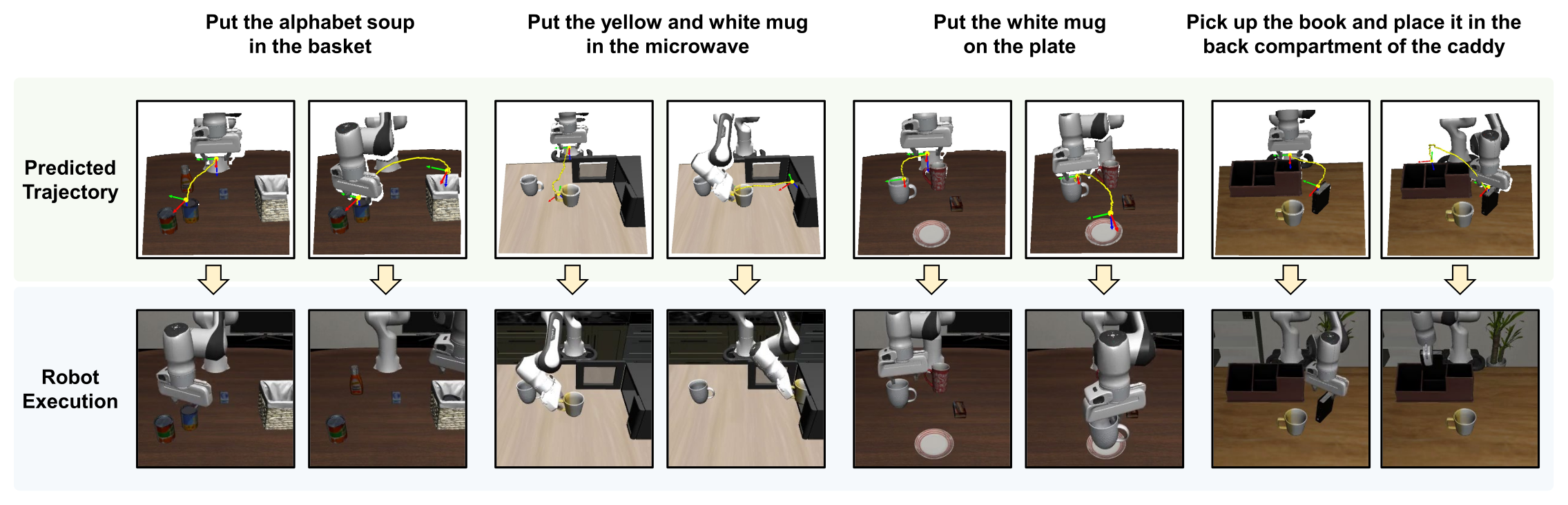 Put the alphabet soup in the basket

Put the yellow and white mug in the microwave

Put the white mug on the plate

Pick up the book and place it in the back compartment of the caddy

Predicted Trajectory

Robot Execution